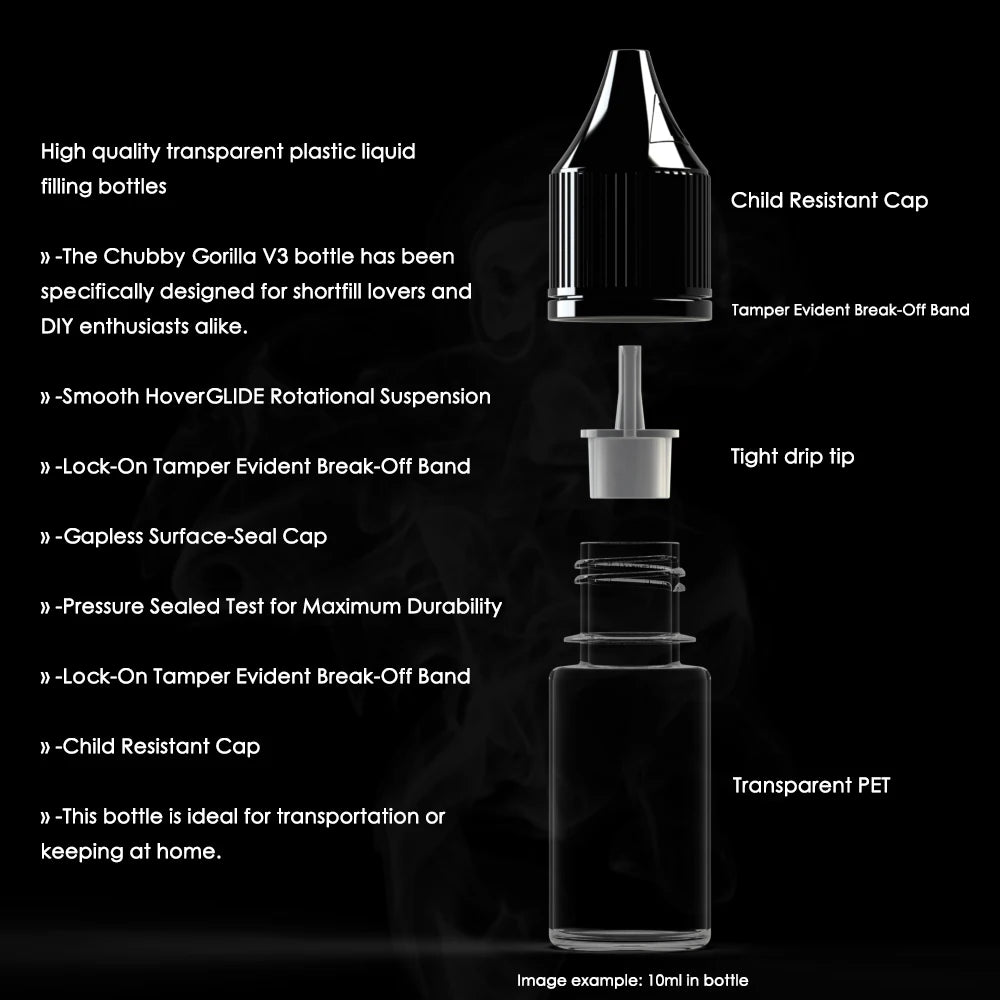 High quality transparent plastic liquid filling bottles

» -The Chubby Gorilla V3 bottle has been specifically designed for shortfill lovers and DIY enthusiasts alike.

» -Smooth HoverGLIDE Rotational Suspension

» -Lock-On Tamper Evident Break-Off Band

» -Gapless Surface-Seal Cap

» -Pressure Sealed Test for Maximum Durability

» -Lock-On Tamper Evident Break-Off Band

» -Child Resistant Cap

» -This bottle is ideal for transportation or keeping at home.

Child Resistant Cap

Tamper Evident Break-Off Band

Tight drip tip

Transparent PET

Image example: 10ml in bottle